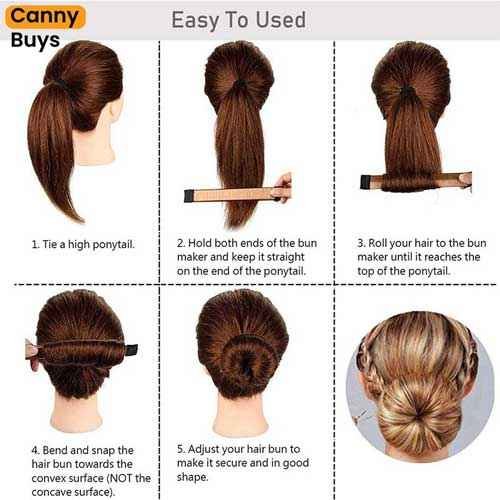 Canny Buys

Easy To Used

1. Tie a high ponytail.

2. Hold both ends of the bun maker and keep it straight on the end of the ponytail.

3. Roll your hair to the bun maker until it reaches the top of the ponytail.

4. Bend and snap the hair bun towards the convex surface (NOT the concave surface).

5. Adjust your hair bun to make it secure and in good shape.