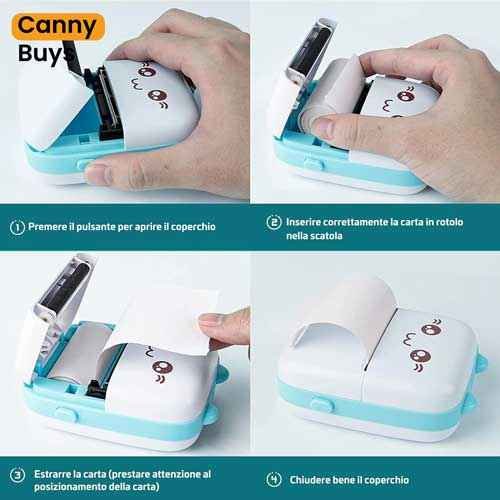 Canny
Buys

① Premere il pulsante per aprire il coperchio

② Inserire correttamente la carta in rotolo nella scatola

③ Estrarre la carta (prestare attenzione al posizionamento della carta)

④ Chiudere bene il coperchio