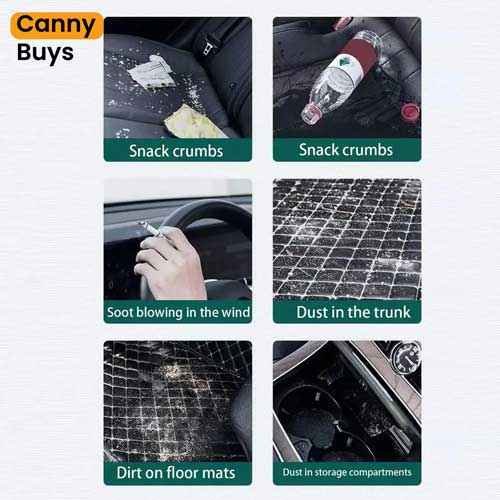 Canny Buys

Snack crumbs

Snack crumbs

Soot blowing in the wind

Dust in the trunk

Dirt on floor mats

Dust in storage compartments