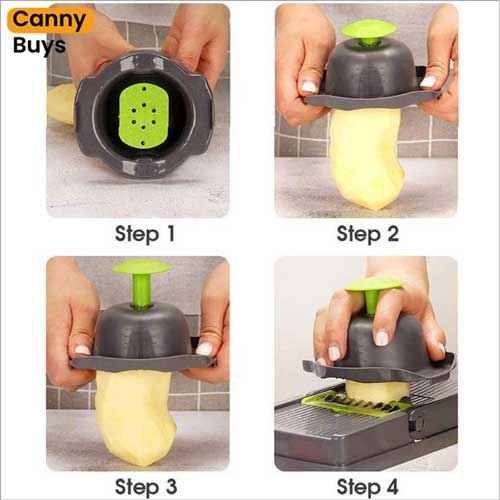 Canny
Buys

Step 1

Step 2

Step 3

Step 4