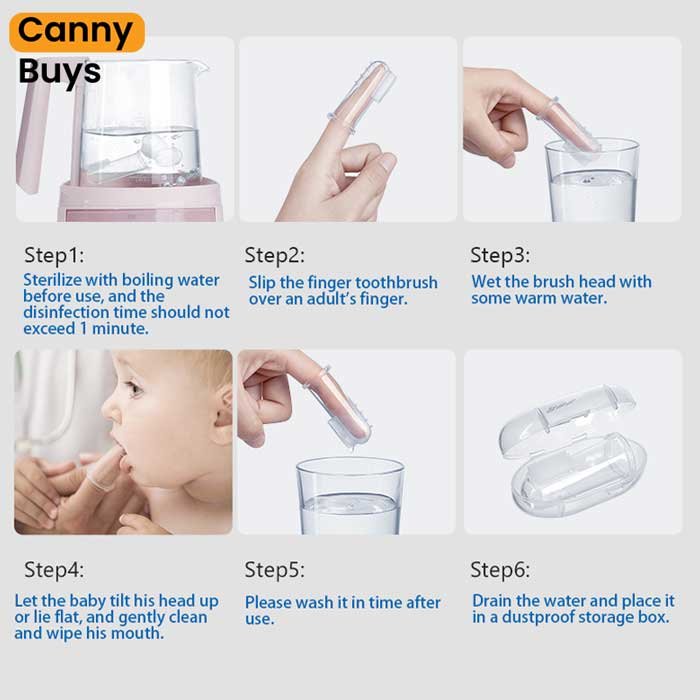 Canny Buys

Step1:
Sterilize with boiling water before use, and the disinfection time should not exceed 1 minute.

Step2:
Slip the finger toothbrush over an adult's finger.

Step3:
Wet the brush head with some warm water.

Step4:
Let the baby tilt his head up or lie flat, and gently clean and wipe his mouth.

Step5:
Please wash it in time after use.

Step6:
Drain the water and place it in a dustproof storage box.