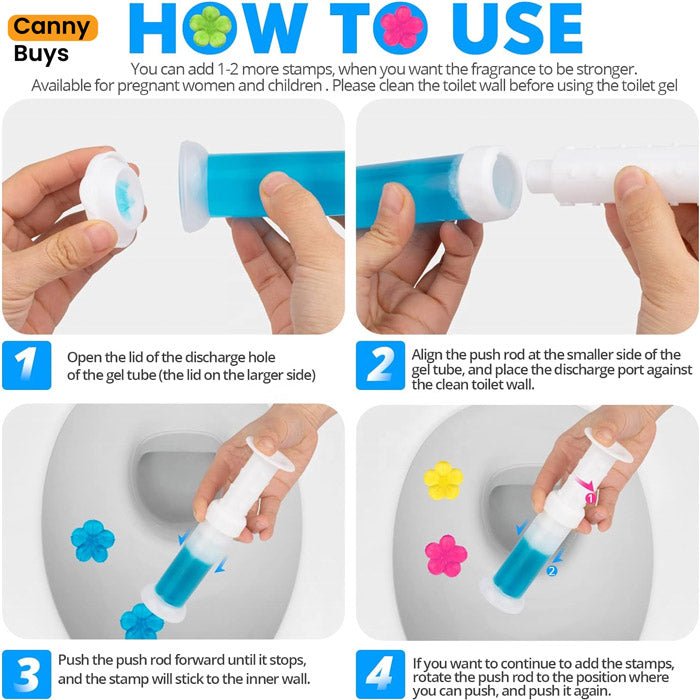 Canny Buys

HOW TO USE

You can add 1-2 more stamps, when you want the fragrance to be stronger. Available for pregnant women and children . Please clean the toilet wall before using the toilet gel

1 Open the lid of the discharge hole of the gel tube (the lid on the larger side)

2 Align the push rod at the smaller side of the gel tube, and place the discharge port against the clean toilet wall.

1

2

3 Push the push rod forward until it stops, and the stamp will stick to the inner wall.

4 If you want to continue to add the stamps, rotate the push rod to the position where you can push, and push it again.