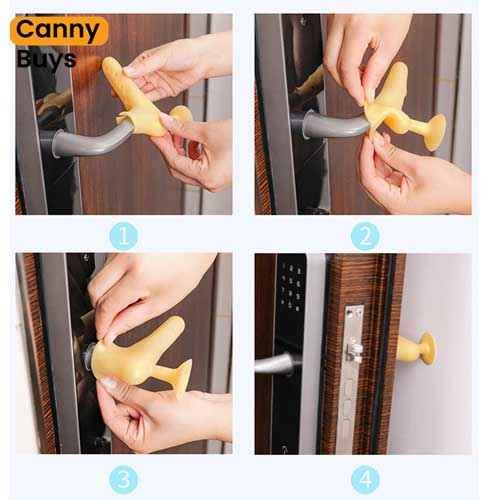 Canny
Buys

1

2

3

4