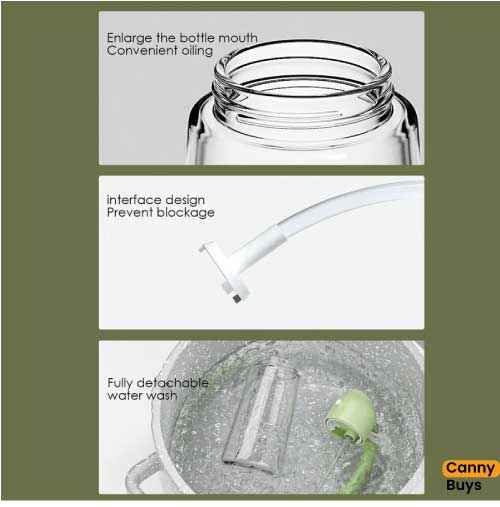 Enlarge the bottle mouth
Convenient oiling

interface design
Prevent blockage

Fully detachable
water wash

Canny
Buys